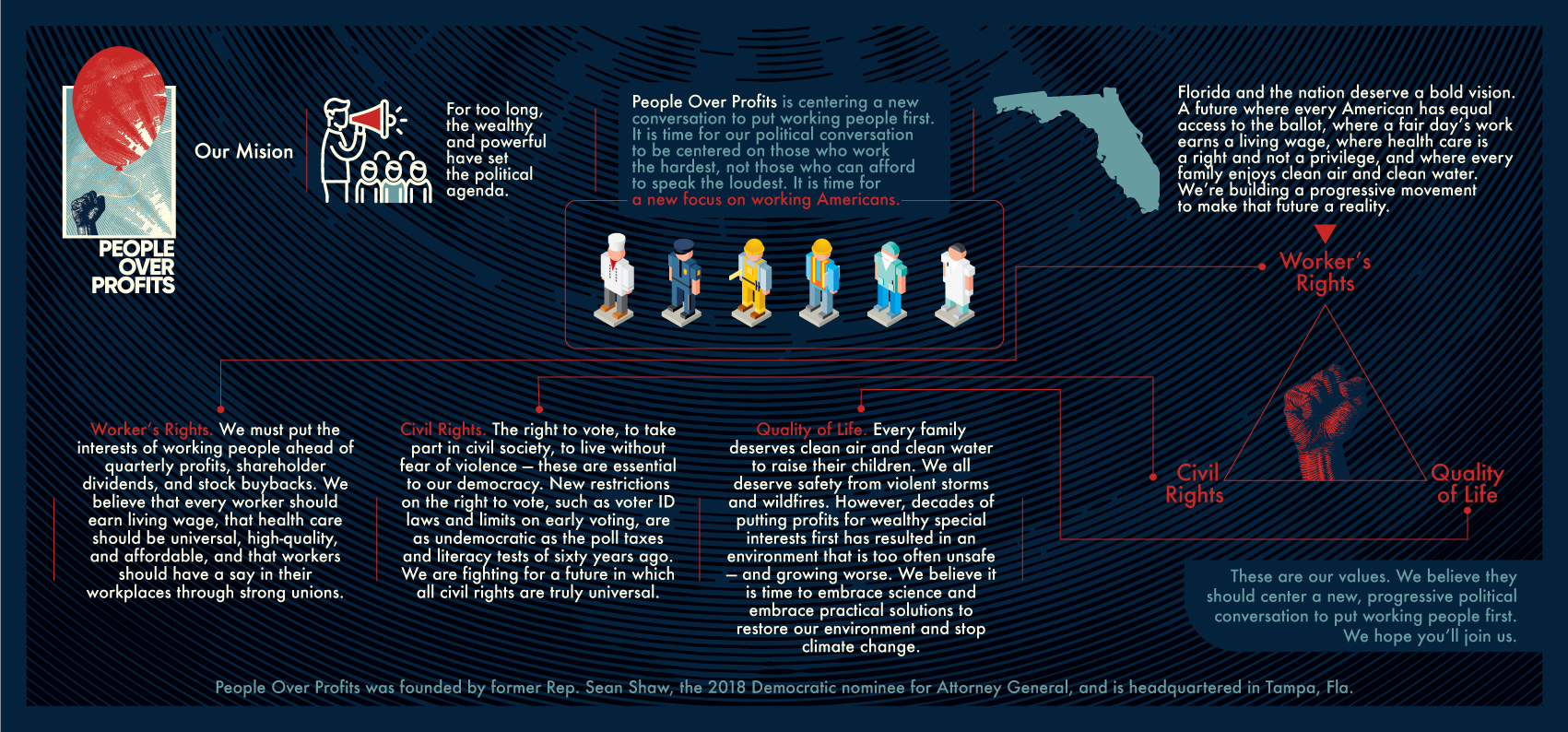 PEOPLE OVER PROFITS

Our Mision

For too long, the wealthy and powerful have set the political agenda.

People Over Profits is centering a new conversation to put working people first. It is time for our political conversation to be centered on those who work the hardest, not those who can afford to speak the loudest. It is time for a new focus on working Americans.

Florida and the nation deserve a bold vision. A future where every American has equal access to the ballot, where a fair day's work earns a living wage, where health care is a right and not a privilege, and where every family enjoys clean air and clean water. We're building a progressive movement to make that future a reality.

Worker's Rights

Civil Rights

Quality of Life

Worker's Rights. We must put the interests of working people ahead of quarterly profits, shareholder dividends, and stock buybacks. We believe that every worker should earn living wage, that health care should be universal, high-quality, and affordable, and that workers should have a say in their workplaces through strong unions.

Civil Rights. The right to vote, to take part in civil society, to live without fear of violence – these are essential to our democracy. New restrictions on the right to vote, such as voter ID laws and limits on early voting, are as undemocratic as the poll taxes and literacy tests of sixty years ago. We are fighting for a future in which all civil rights are truly universal.

Quality of Life. Every family deserves clean air and clean water to raise their children. We all deserve safety from violent storms and wildfires. However, decades of putting profits for wealthy special interests first has resulted in an environment that is too often unsafe – and growing worse. We believe it is time to embrace science and embrace practical solutions to restore our environment and stop climate change.

These are our values. We believe they should center a new, progressive political conversation to put working people first. We hope you'll join us.

People Over Profits was founded by former Rep. Sean Shaw, the 2018 Democratic nominee for Attorney General, and is headquartered in Tampa, Fla.